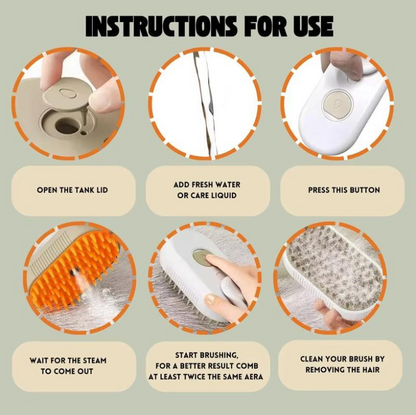 INSTRUCTIONS FOR USE

OPEN THE TANK LID

ADD FRESH WATER OR CARE LIQUID

PRESS THIS BUTTON

WAIT FOR THE STEAM TO COME OUT

START BRUSHING, FOR A BETTER RESULT COMB AT LEAST TWICE THE SAME AERA

CLEAN YOUR BRUSH BY REMOVING THE HAIR