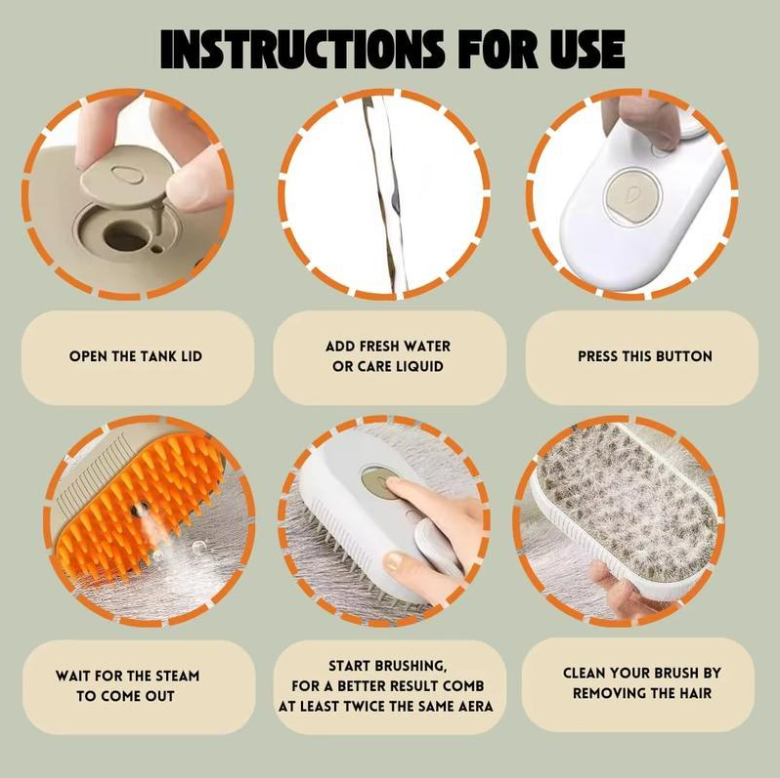 INSTRUCTIONS FOR USE

OPEN THE TANK LID

ADD FRESH WATER OR CARE LIQUID

PRESS THIS BUTTON

WAIT FOR THE STEAM TO COME OUT

START BRUSHING, FOR A BETTER RESULT COMB AT LEAST TWICE THE SAME AERA

CLEAN YOUR BRUSH BY REMOVING THE HAIR